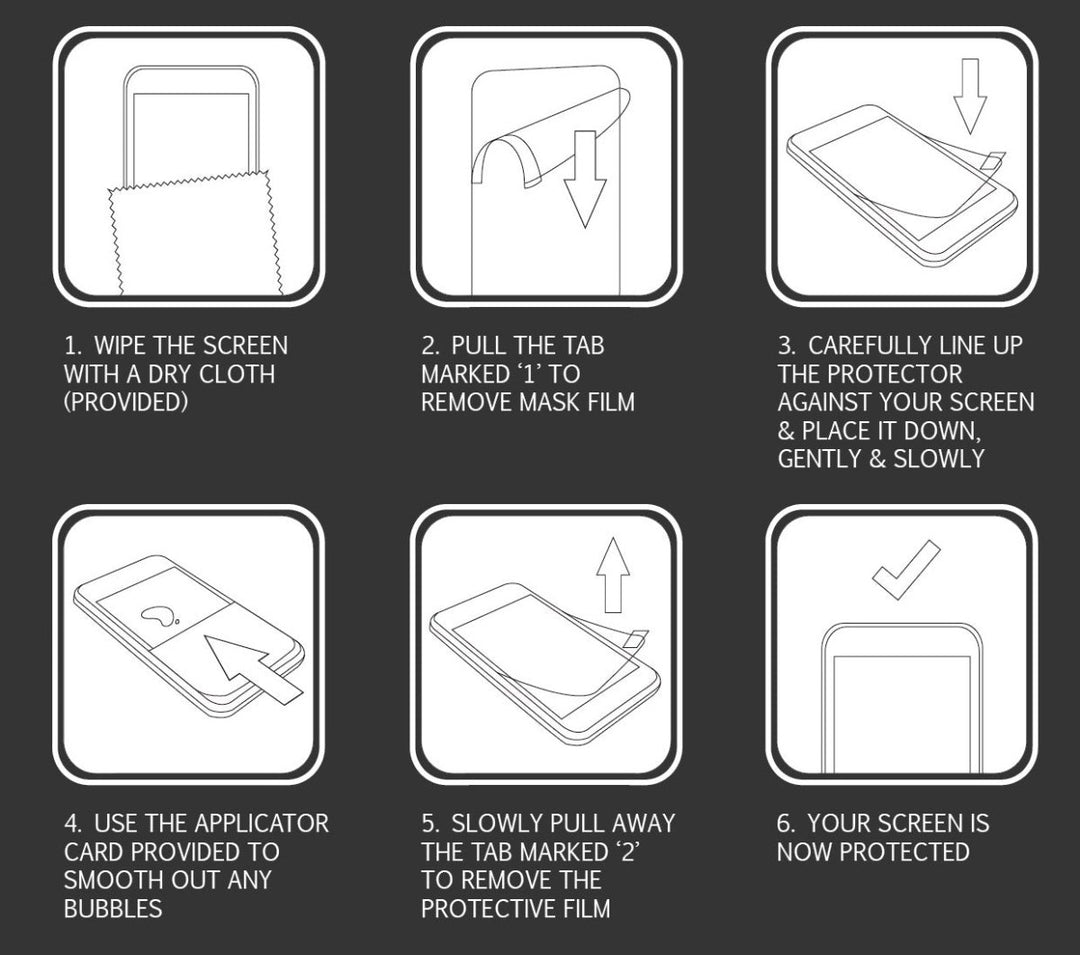 1. WIPE THE SCREEN WITH A DRY CLOTH (PROVIDED)

2. PULL THE TAB MARKED ‘1’ TO REMOVE MASK FILM

3. CAREFULLY LINE UP THE PROTECTOR AGAINST YOUR SCREEN & PLACE IT DOWN, GENTLY & SLOWLY

4. USE THE APPLICATOR CARD PROVIDED TO SMOOTH OUT ANY BUBBLES

5. SLOWLY PULL AWAY THE TAB MARKED ‘2’ TO REMOVE THE PROTECTIVE FILM

6. YOUR SCREEN IS NOW PROTECTED